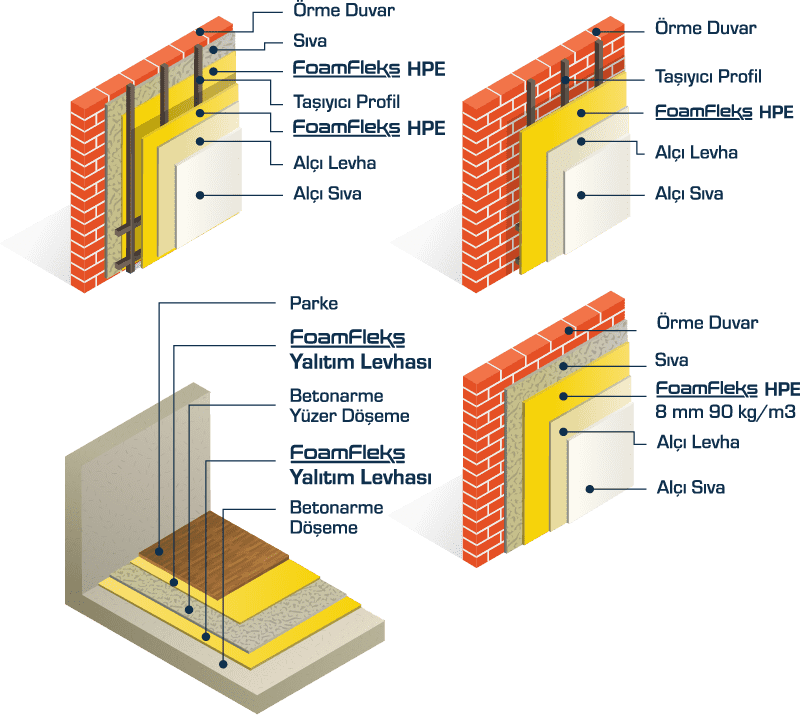 Örme Duvar
Sıva
FoamFleks HPE
Taşıyıcı Profil
FoamFleks HPE
Alçı Levha
Alçı Sıva

Örme Duvar
Taşıyıcı Profil
FoamFleks HPE
Alçı Levha
Alçı Sıva

Parke
FoamFleks
Yalıtım Levhası
Betonarme
Yüzer Döşeme
FoamFleks
Yalıtım Levhası
Betonarme
Döşeme

Örme Duvar
Sıva
FoamFleks HPE
8 mm 90 kg/m3
Alçı Levha
Alçı Sıva